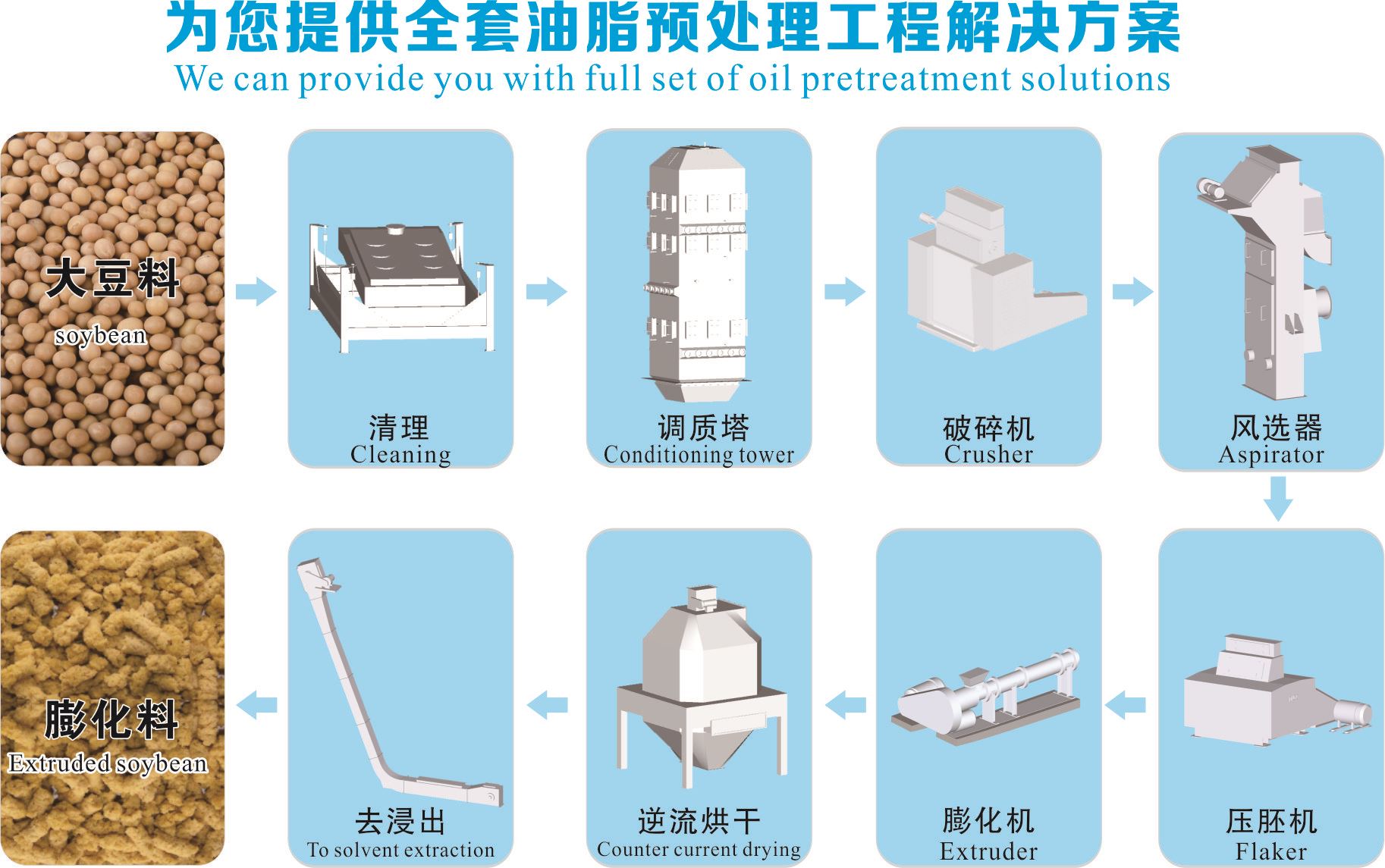 为您提供全套油脂预处理工程解决方案
We can provide you with full set of oil pretreatment solutions

大豆料
soybean

清理
Cleaning

调质塔
Conditioning tower

破碎机
Crusher

风选器
Aspirator

压胚机
Flaker

膨化机
Extruder

逆流烘干
Counter current drying

去浸出
To solvent extraction

膨化料
Extruded soybean